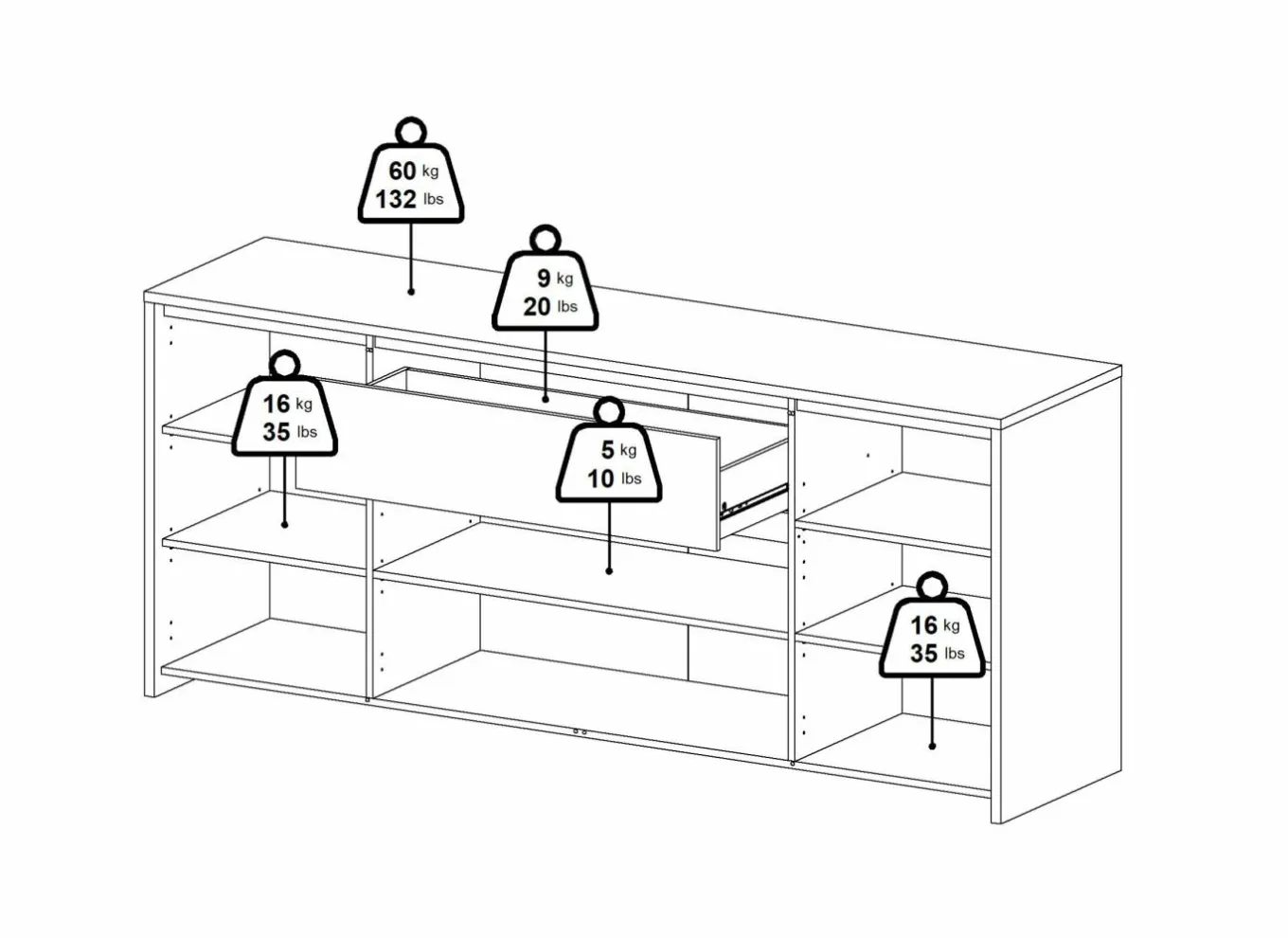 60 kg
132 lbs

9 kg
20 lbs

16 kg
35 lbs

5 kg
10 lbs

16 kg
35 lbs