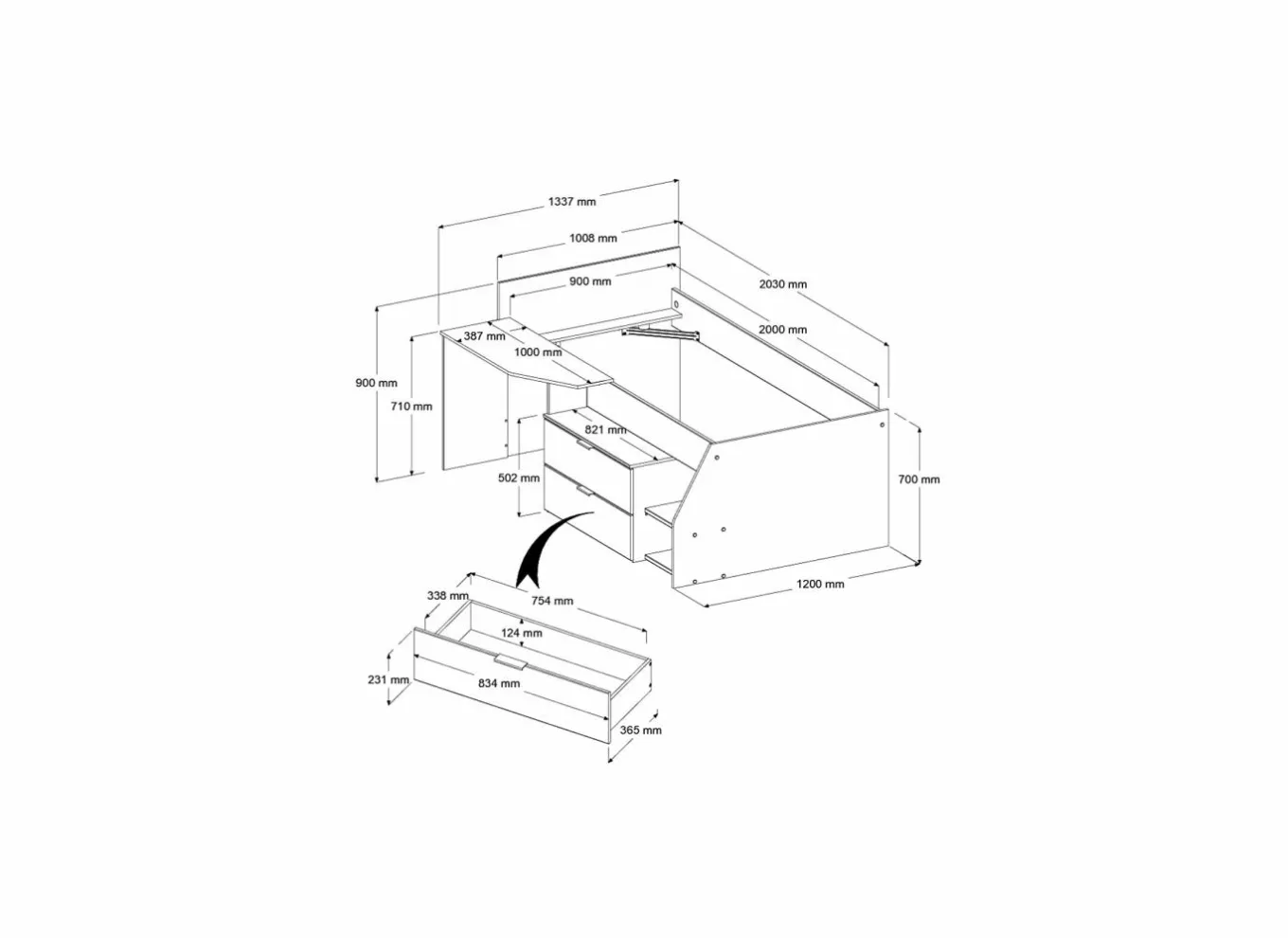 1337 mm
1008 mm
900 mm
2030 mm
2000 mm
387 mm
1000 mm
900 mm
710 mm
821 mm
502 mm
700 mm
1200 mm
338 mm
754 mm
124 mm
231 mm
834 mm
365 mm