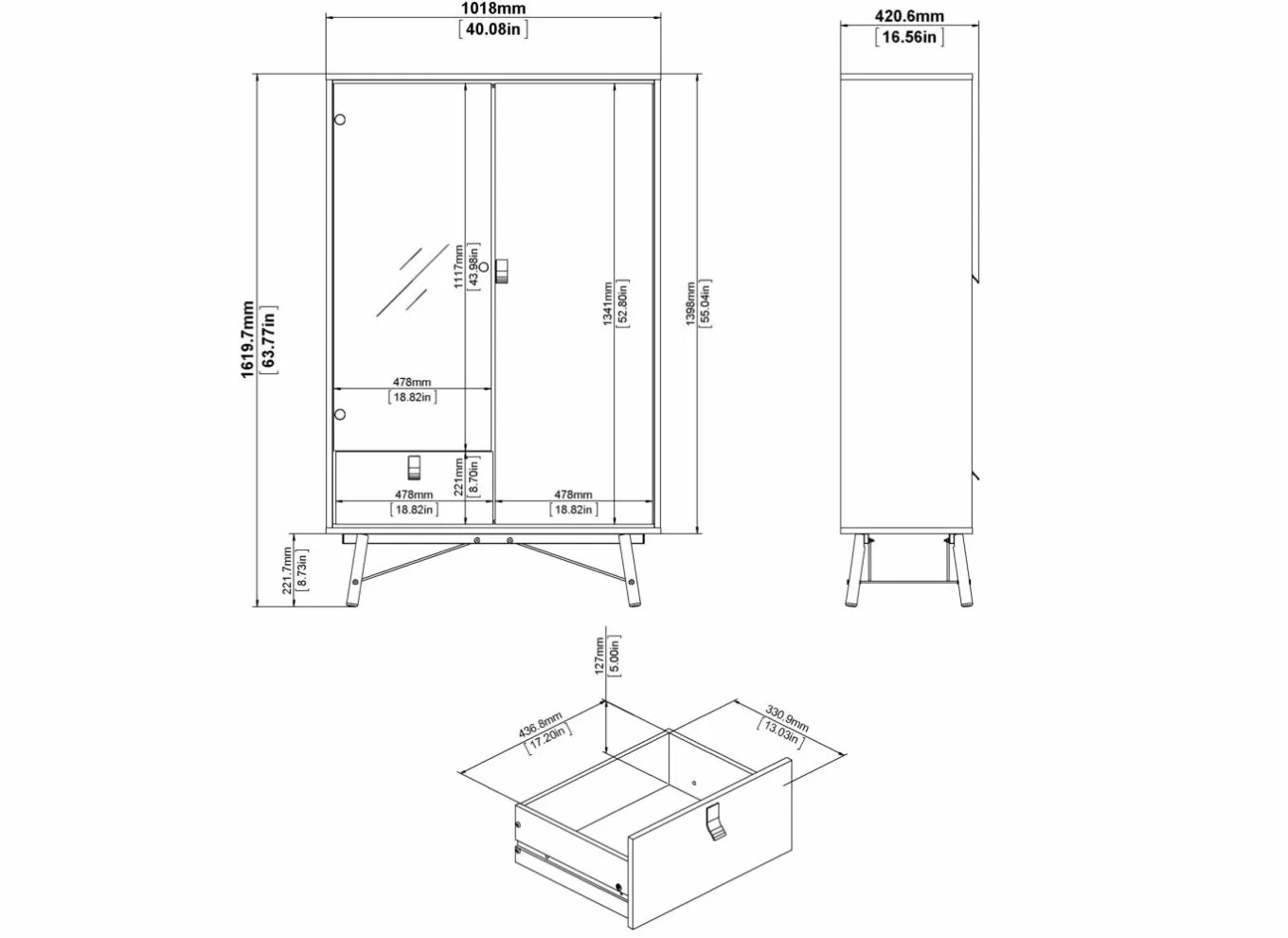 1018mm
[40.08in]

420.6mm
[16.56in]

1619.7mm
[63.77in]

1117mm
[43.98in]

1341mm
[52.80in]

1398mm
[55.04in]

478mm
[18.82in]

221mm
[8.70in]

478mm
[18.82in]

478mm
[18.82in]

221.7mm
[8.73in]

127mm
[5.00in]

436.8mm
[17.20in]

330.9mm
[13.03in]